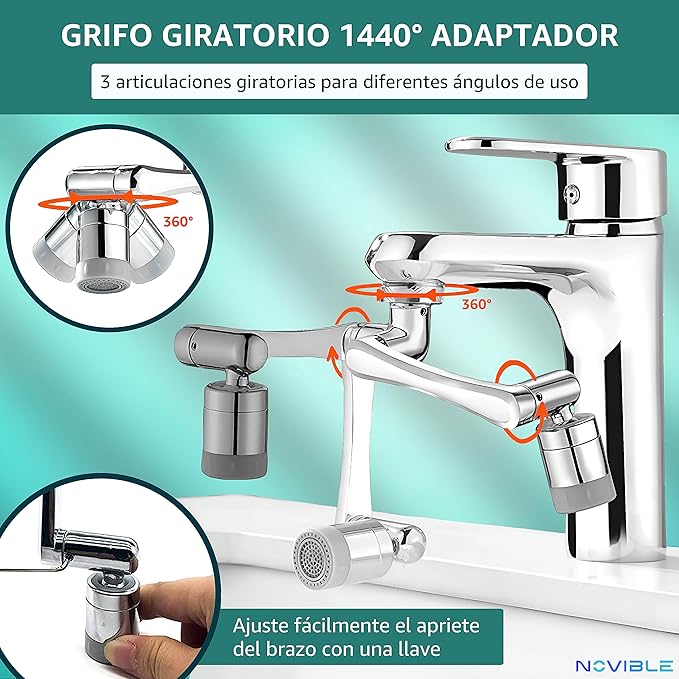 GRIFO GIRATORIO 1440° ADAPTADOR

3 articulaciones giratorias para diferentes ángulos de uso

360°

360°

Ajuste fácilmente el apriete del brazo con una llave

NOVIBLE