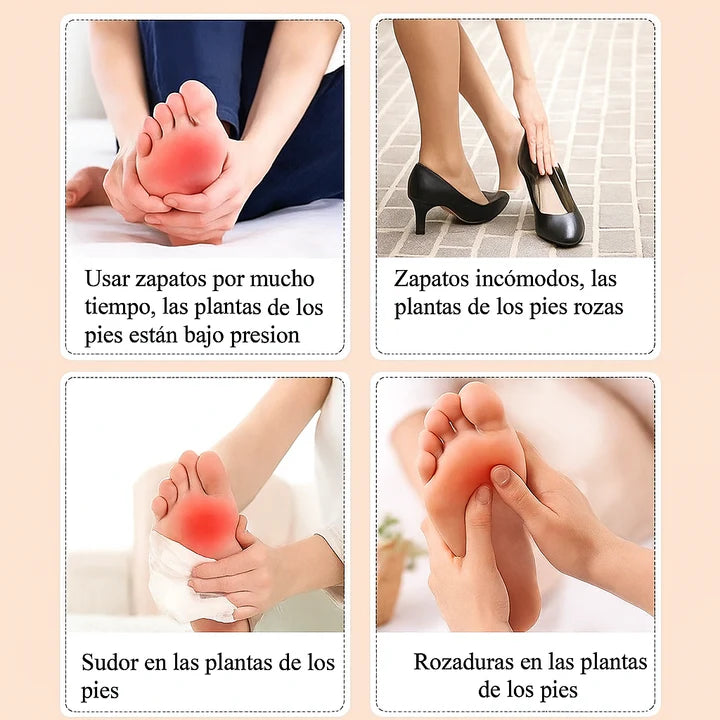 Usar zapatos por mucho tiempo, las plantas de los pies están bajo presion

Zapatos incómodos, las plantas de los pies rozas

Sudor en las plantas de los pies

Rozaduras en las plantas de los pies