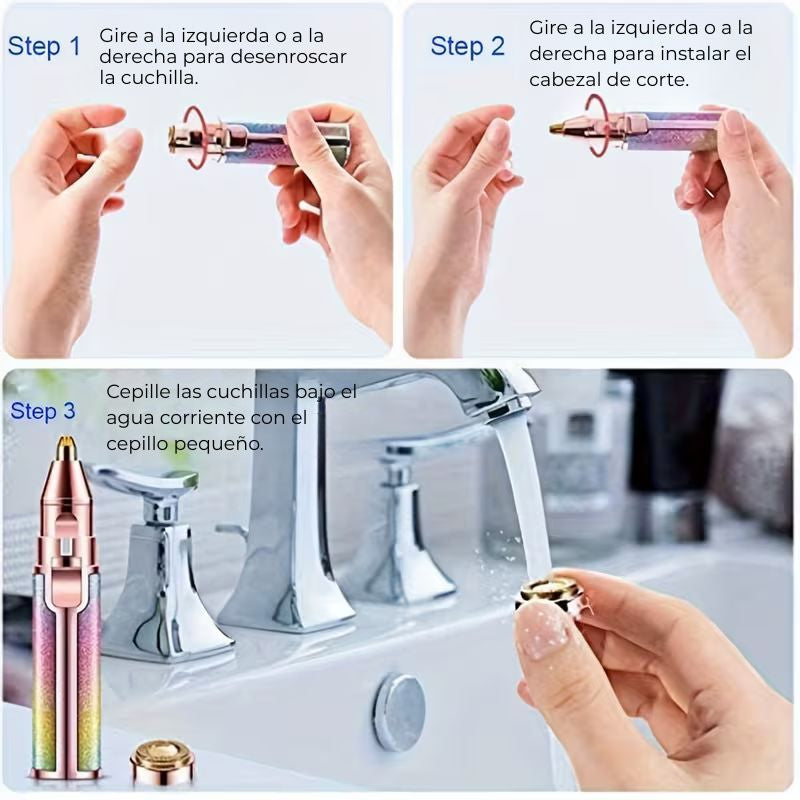 Step 1 Gire a la izquierda o a la derecha para desenroscar la cuchilla.

Step 2 Gire a la izquierda o a la derecha para instalar el cabezal de corte.

Step 3 Cepille las cuchillas bajo el agua corriente con el cepillo pequeño.