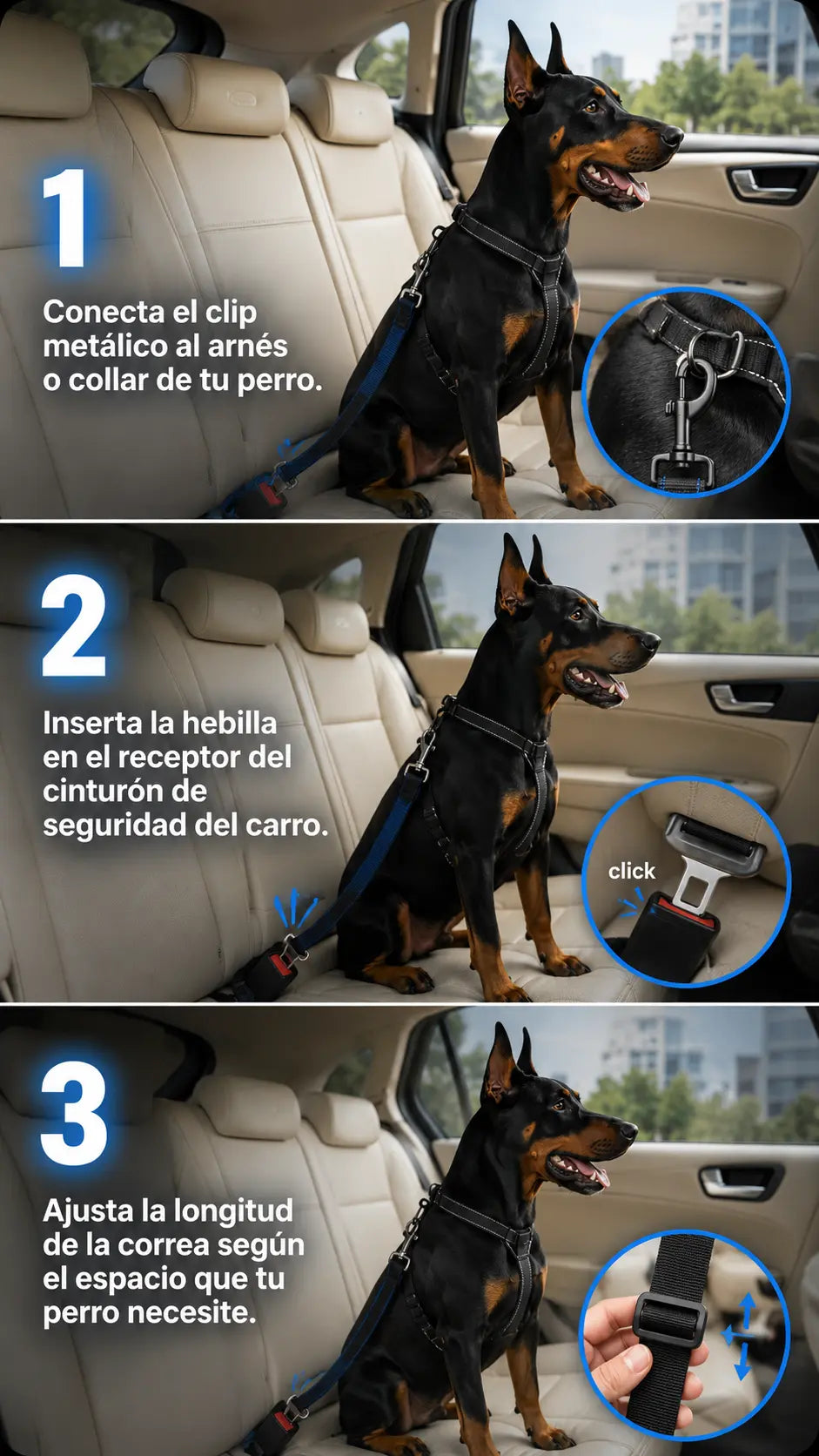 1

Conecta el clip metálico al arnés o collar de tu perro.

2

Inserta la hebilla en el receptor del cinturón de seguridad del carro.

click

3

Ajusta la longitud de la correa según el espacio que tu perro necesite.